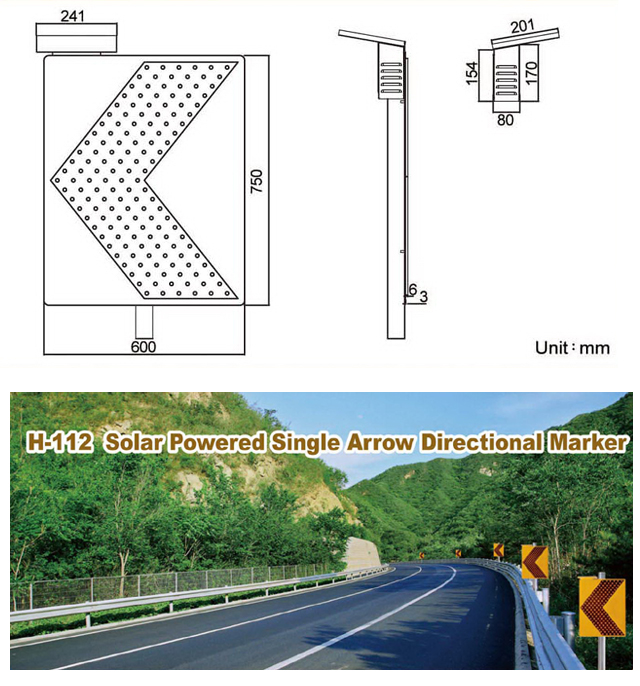 241

750

600

6
3

201

154

170

80

Unit : mm

H-112 Solar Powered Single Arrow Directional Marker